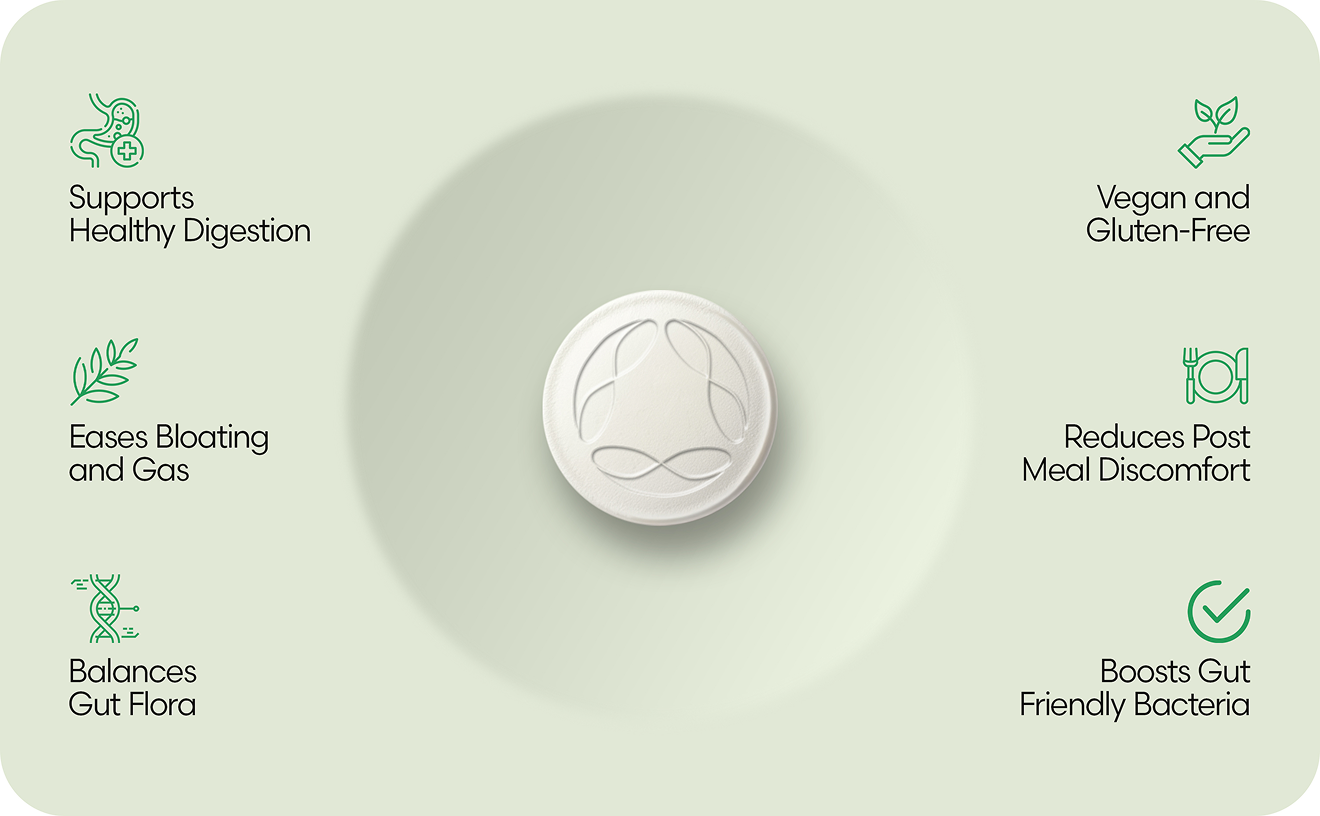 Supports
Healthy Digestion

Eases Bloating
and Gas

Balances
Gut Flora

Vegan and
Gluten-Free

Reduces Post
Meal Discomfort

Boosts Gut
Friendly Bacteria